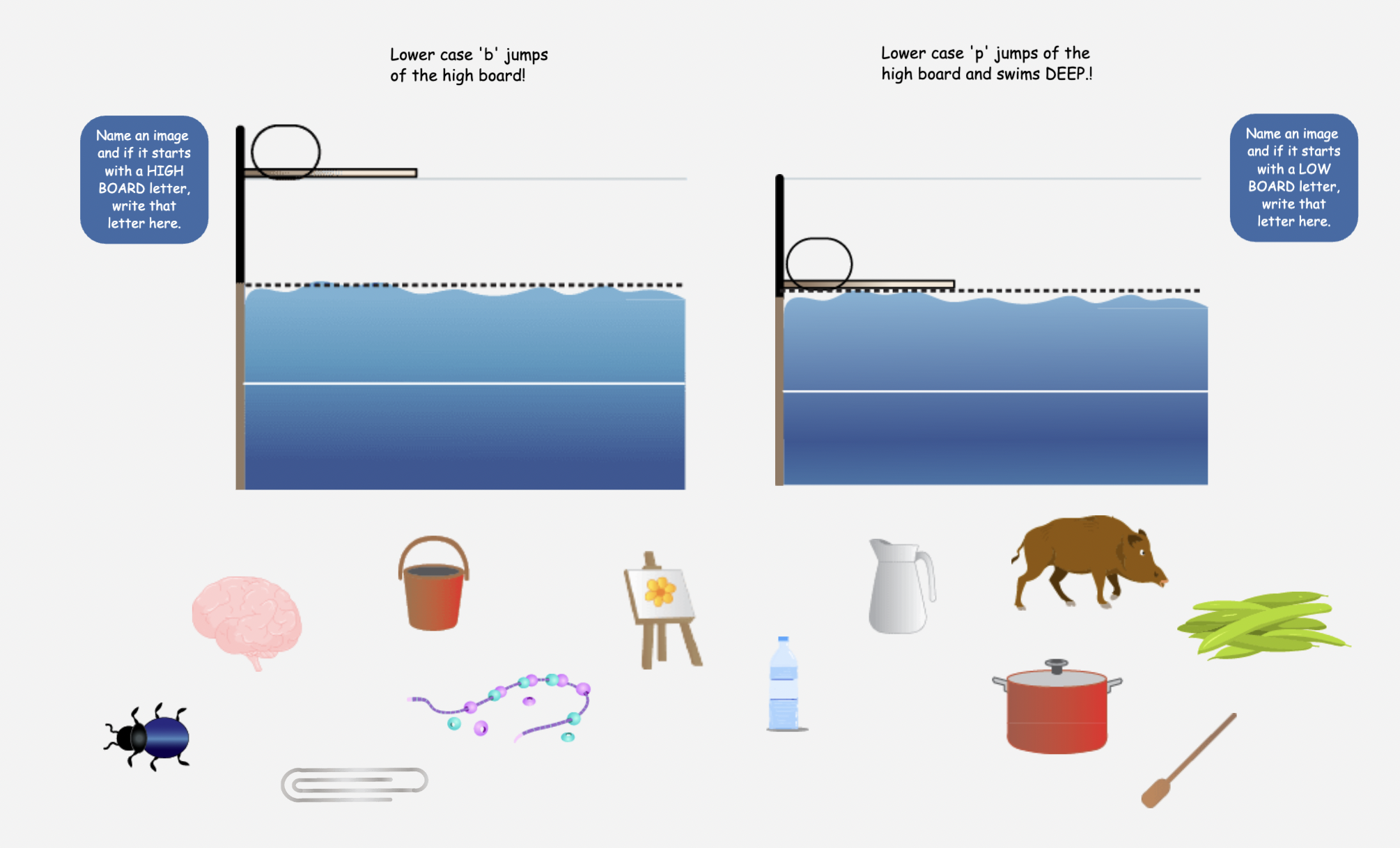 Lower case 'b' jumps of the high board!

Lower case 'p' jumps of the high board and swims DEEP.!

Name an image and if it starts with a HIGH BOARD letter, write that letter here.

Name an image and if it starts with a LOW BOARD letter, write that letter here.