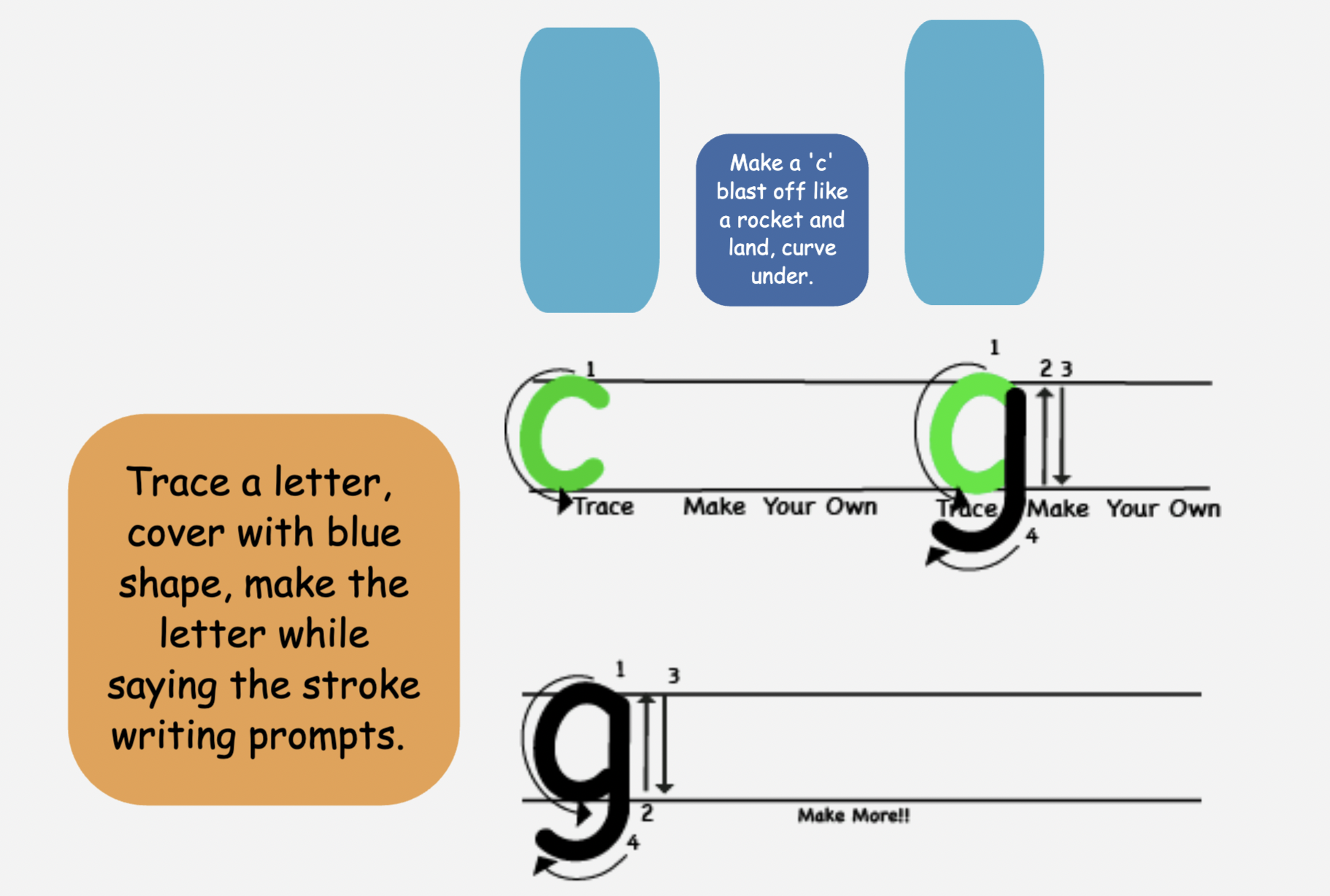 Make a 'c' blast off like a rocket and land, curve under.

1
c
Trace Make Your Own

1
2 3
g
Trace Make Your Own
4

Trace a letter, cover with blue shape, make the letter while saying the stroke writing prompts.

1 3
g
2
4
Make More!!